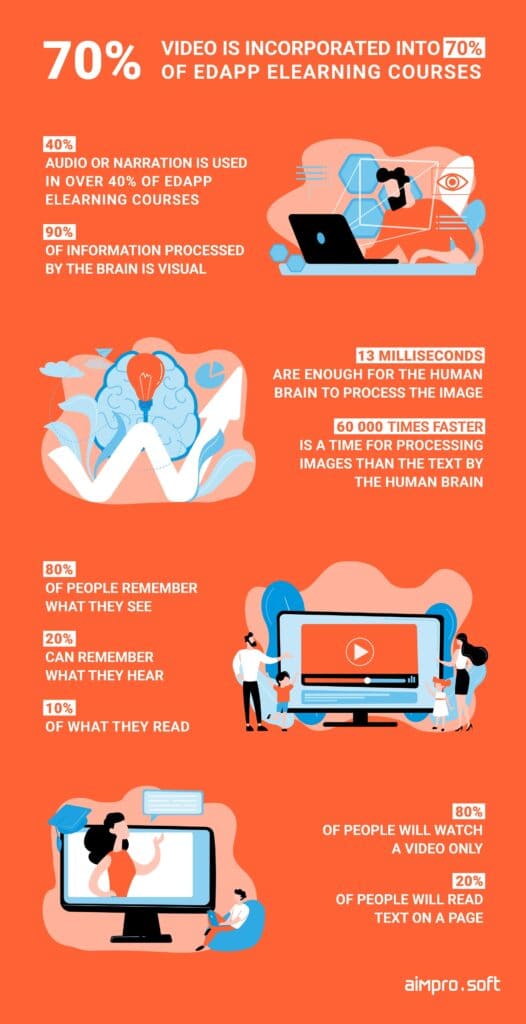 70% VIDEO IS INCORPORATED INTO 70% OF EDAPP ELEARNING COURSES

40%
AUDIO OR NARRATION IS USED IN OVER 40% OF EDAPP ELEARNING COURSES

90%
OF INFORMATION PROCESSED BY THE BRAIN IS VISUAL

13 MILLISECONDS
ARE ENOUGH FOR THE HUMAN BRAIN TO PROCESS THE IMAGE

60 000 TIMES FASTER
IS A TIME FOR PROCESSING IMAGES THAN THE TEXT BY THE HUMAN BRAIN

80%
OF PEOPLE REMEMBER WHAT THEY SEE

20%
CAN REMEMBER WHAT THEY HEAR

10%
OF WHAT THEY READ

80%
OF PEOPLE WILL WATCH A VIDEO ONLY

20%
OF PEOPLE WILL READ TEXT ON A PAGE

aimpro.soft